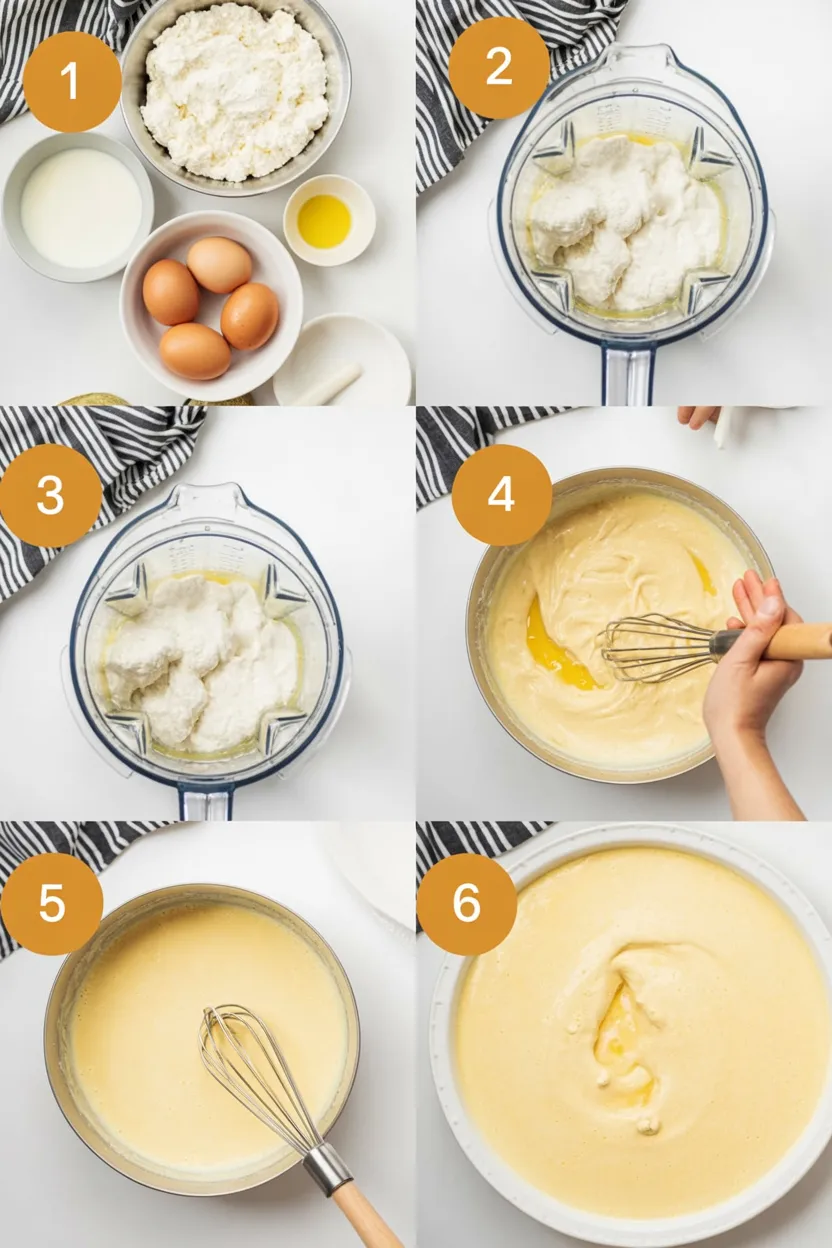 1

2

3

4

5

6